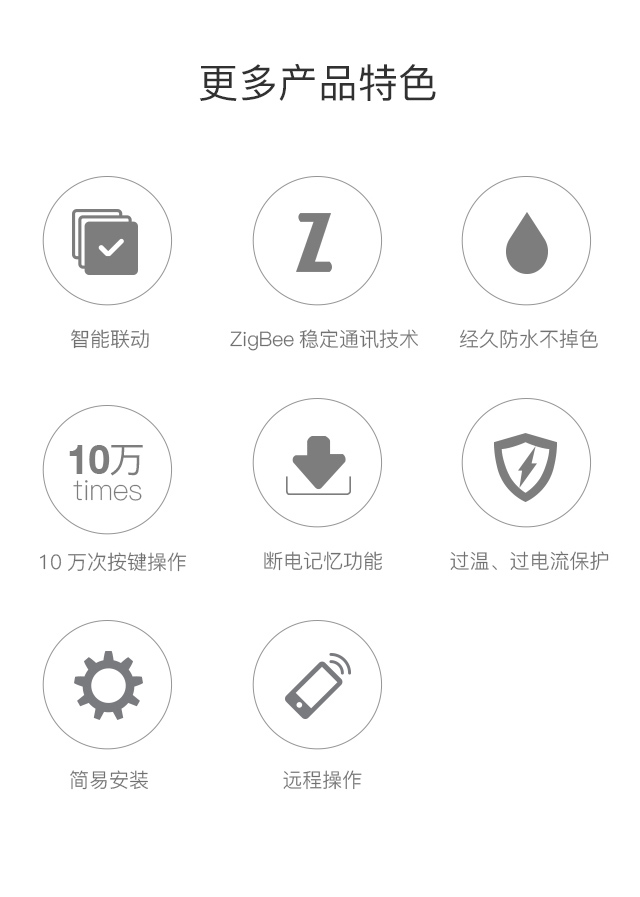 更多产品特色

Z

智能联动

ZigBee稳定通讯技术

经久防水不掉色

10万
times

10万次按键操作

断电记忆功能

过温、过电流保护

简易安装

远程操作