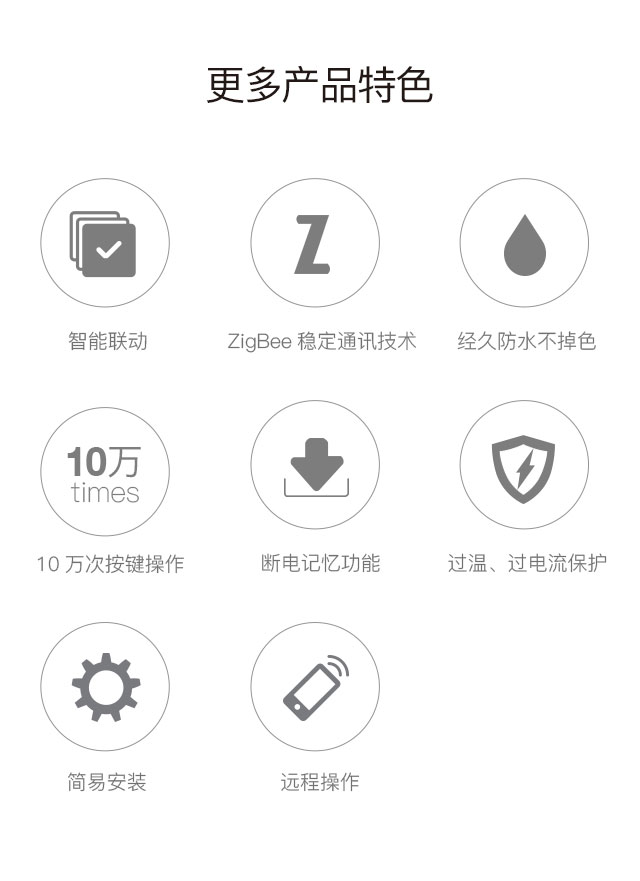 更多产品特色

Z

智能联动

ZigBee 稳定通讯技术

经久防水不掉色

10万
times

10万次按键操作

断电记忆功能

过温、过电流保护

简易安装

远程操作